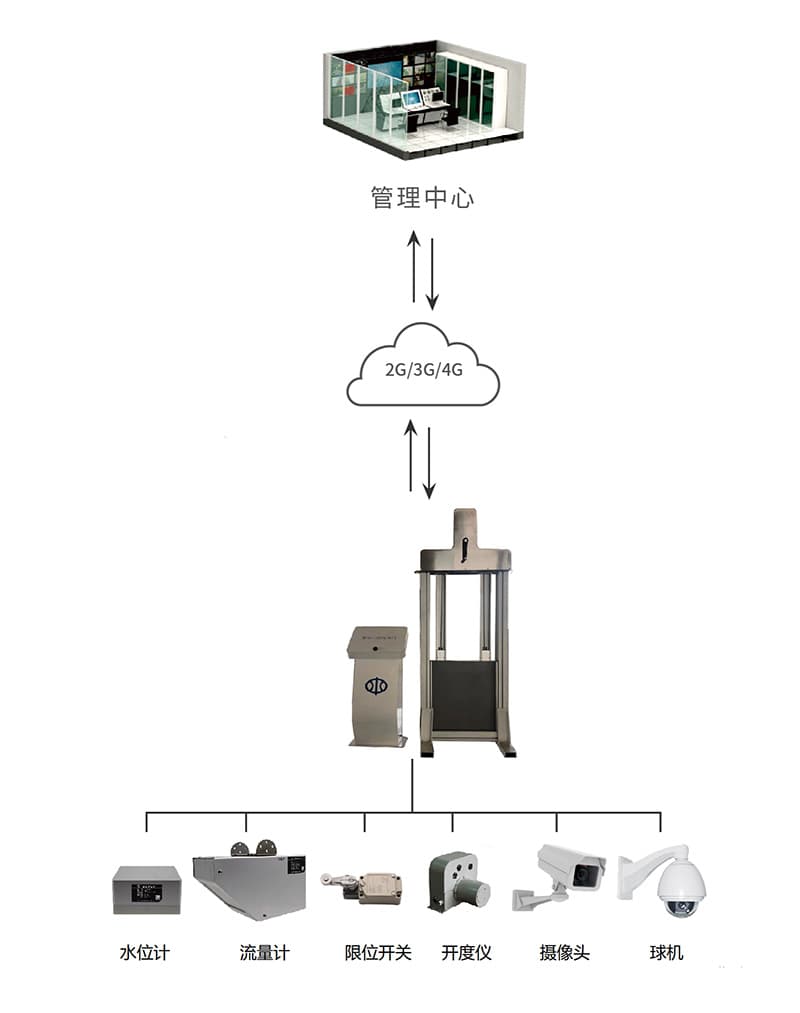 管理中心

2G/3G/4G

水位计

流量计

限位开关

开度仪

摄像头

球机